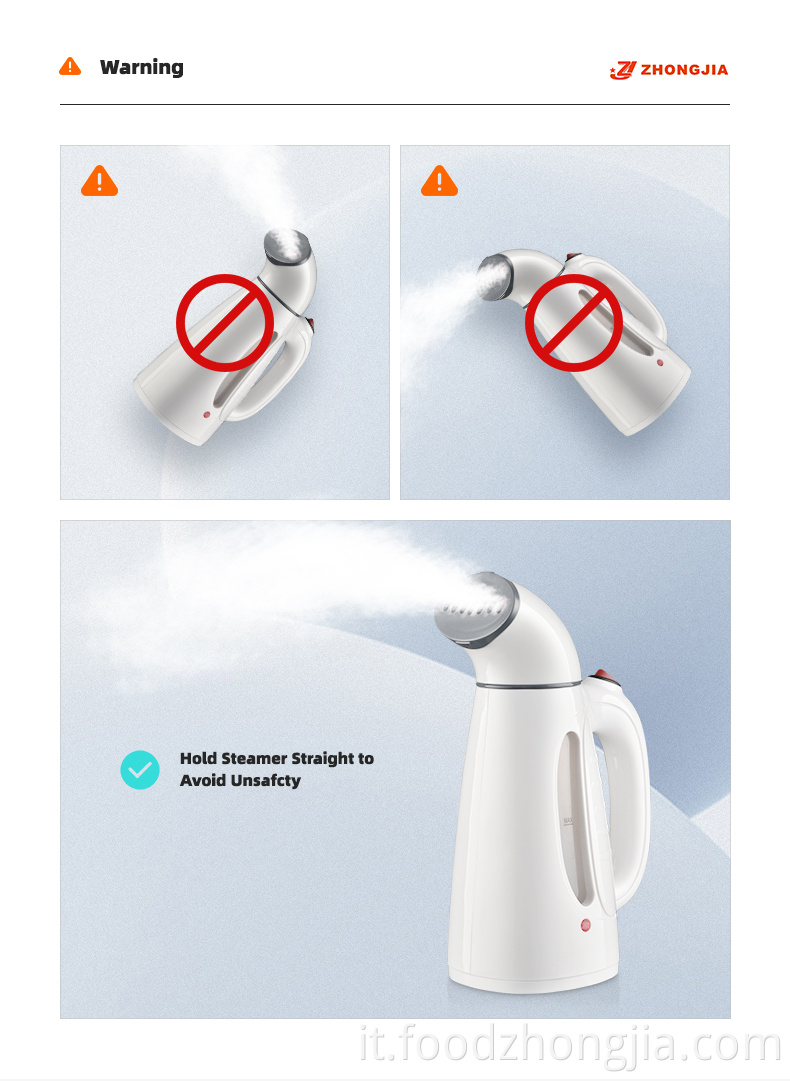 Warning

ZHONGJIA

Hold Steamer Straight to Avoid Unsafcty

it.foodzhongjia.com